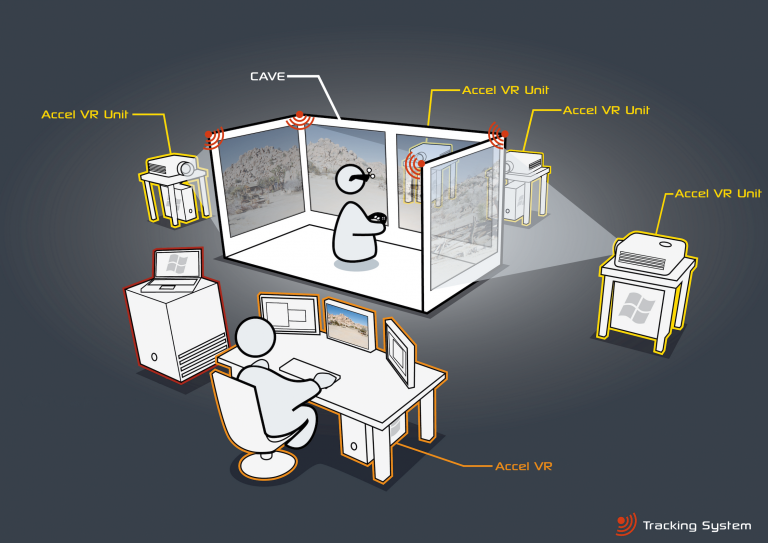 CAVE

Accel VR Unit

Accel VR Unit

Accel VR Unit

Accel VR Unit

Accel VR

Tracking System